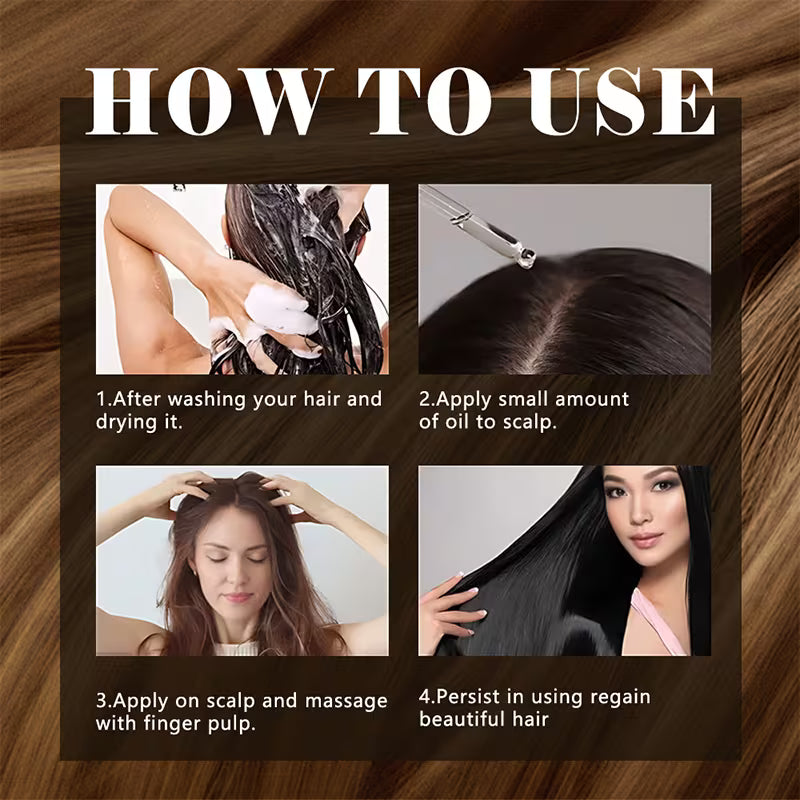 HOW TO USE

1.After washing your hair and drying it.

2.Apply small amount of oil to scalp.

3.Apply on scalp and massage with finger pulp.

4.Persist in using regain beautiful hair